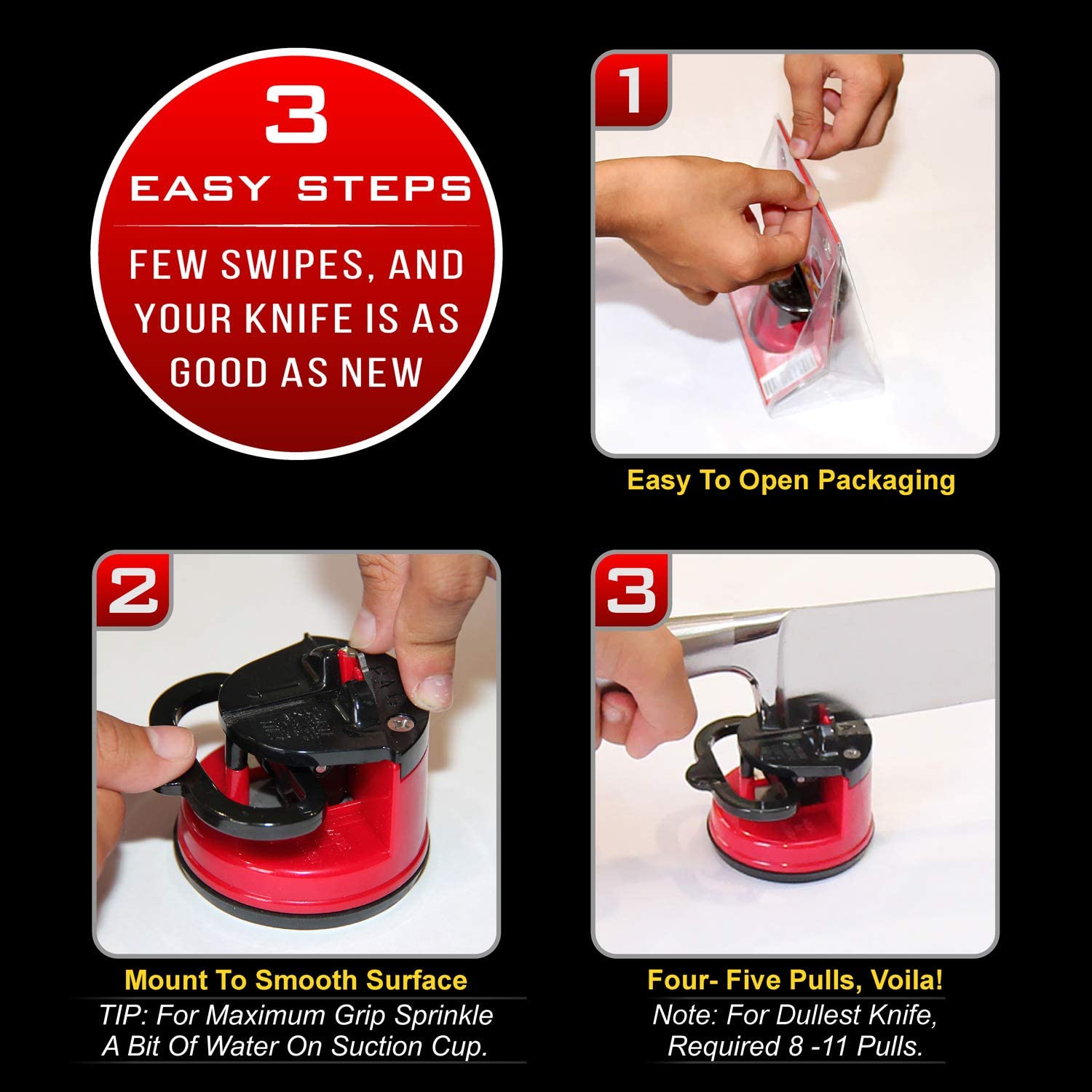 3
EASY STEPS
FEW SWIPES, AND YOUR KNIFE IS AS GOOD AS NEW

1
Easy To Open Packaging

2
Mount To Smooth Surface
TIP: For Maximum Grip Sprinkle A Bit Of Water On Suction Cup.

3
Four- Five Pulls, Voila!
Note: For Dullest Knife, Required 8 -11 Pulls.