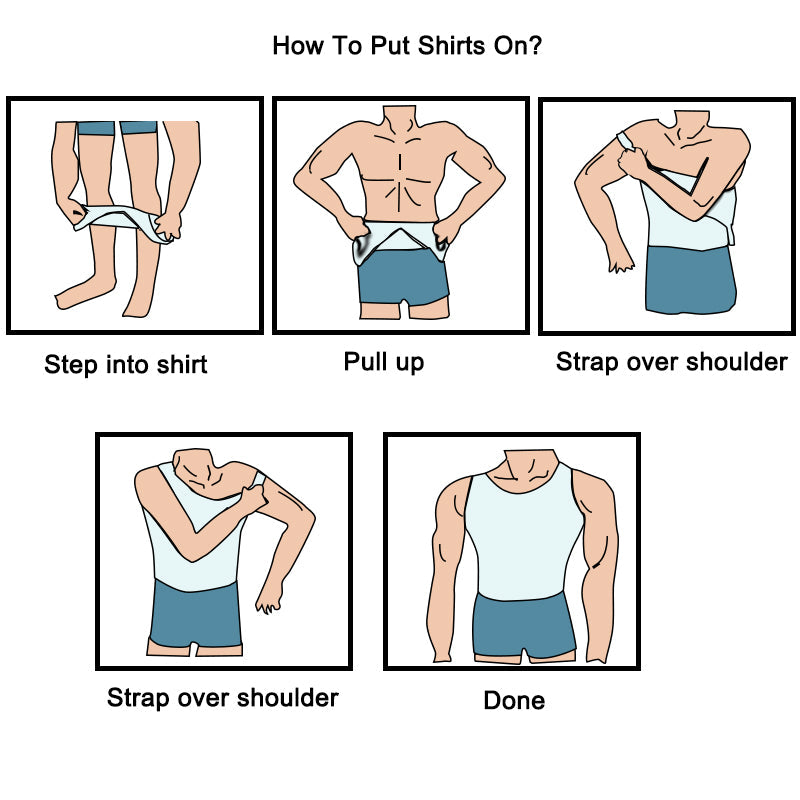 How To Put Shirts On?

Step into shirt

Pull up

Strap over shoulder

Strap over shoulder

Done