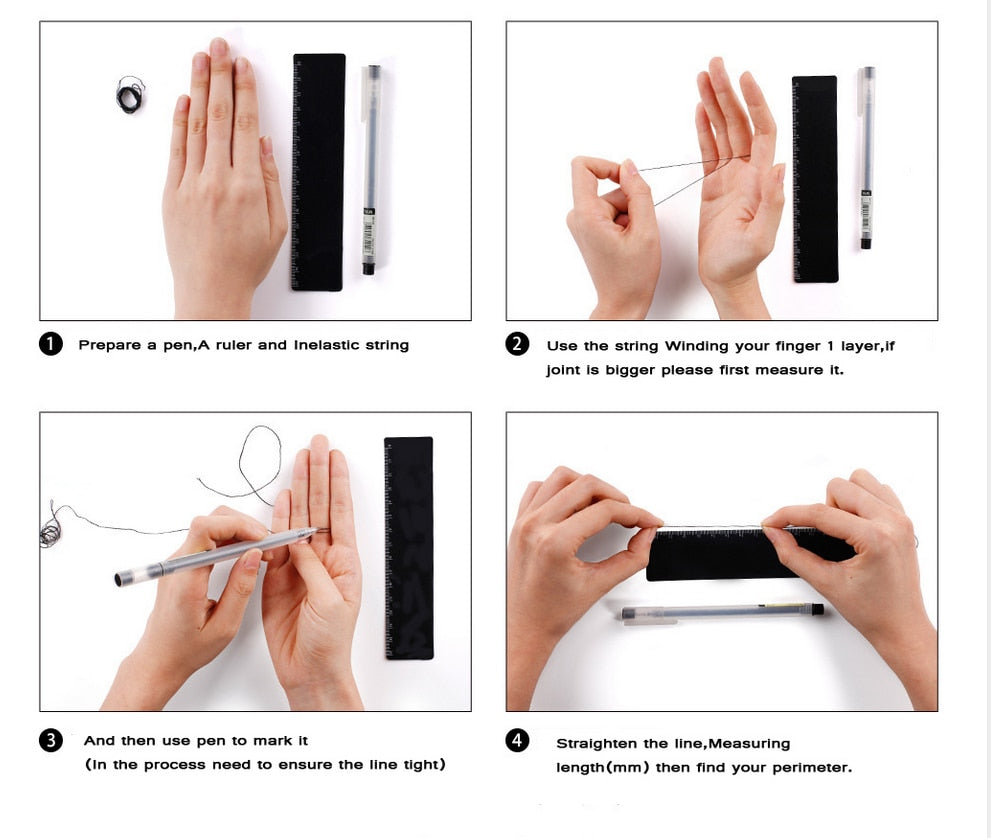 1 Prepare a pen,A ruler and Inelastic string

2 Use the string Winding your finger 1 layer,if joint is bigger please first measure it.

3 And then use pen to mark it (In the process need to ensure the line tight)

4 Straighten the line,Measuring length(mm) then find your perimeter.