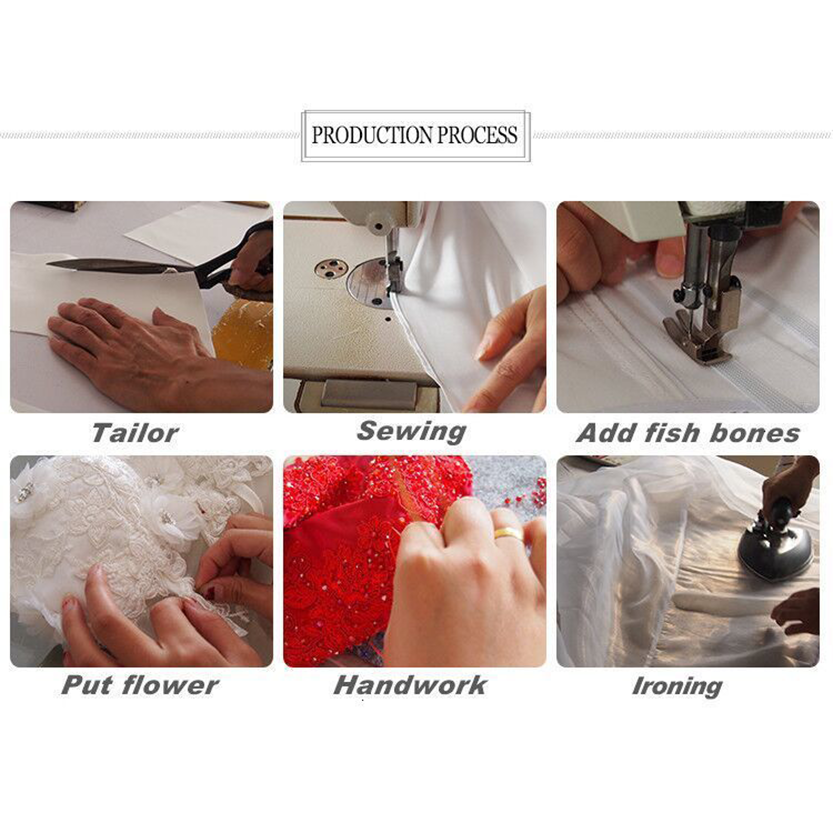 PRODUCTION PROCESS

Tailor

Sewing

Add fish bones

Put flower

Handwork

Ironing