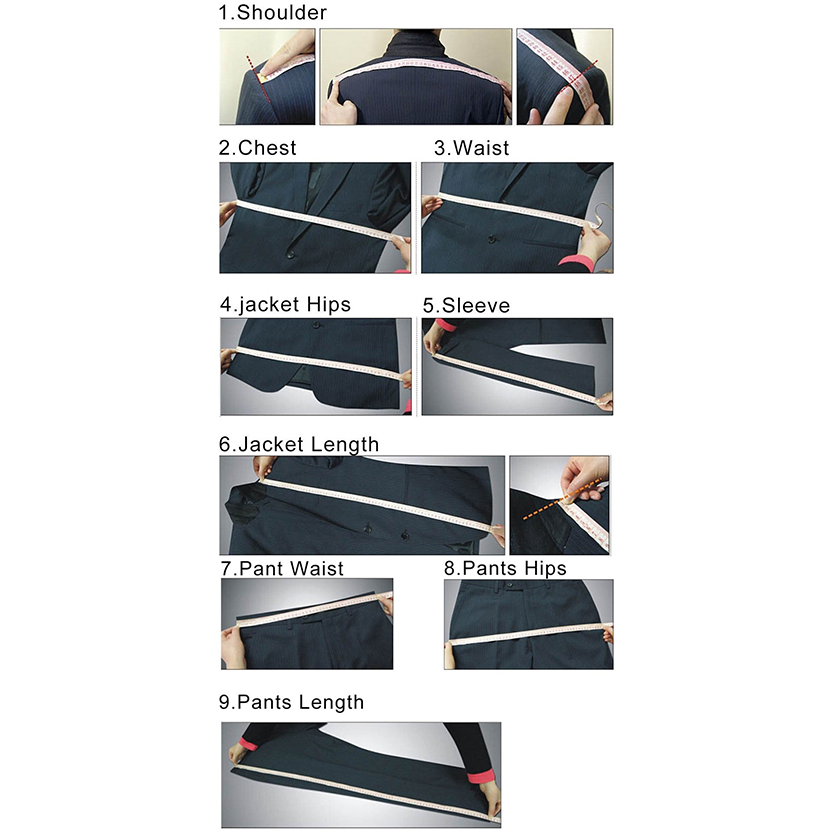 1.Shoulder

2.Chest

3.Waist

4.jacket Hips

5.Sleeve

6.Jacket Length

7.Pant Waist

8.Pants Hips

9.Pants Length