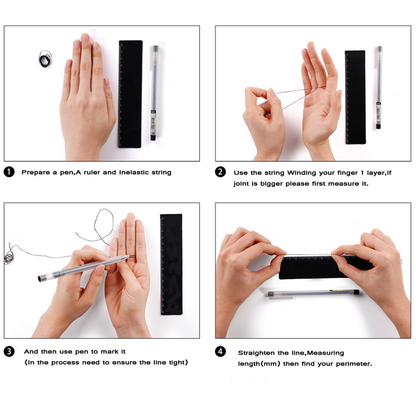 1 Prepare a pen,A ruler and inelastic string

2 Use the string Winding your finger 1 layer,if joint is bigger please first measure it.

3 And then use pen to mark it
(In the process need to ensure the line tight)

4 Straighten the line,Measuring length(mm) then find your perimeter.