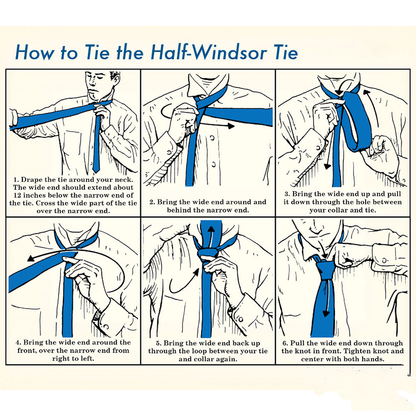 How to Tie the Half-Windsor Tie

1. Drape the tie around your neck. The wide end should extend about 12 inches below the narrow end of the tie. Cross the wide part of the tie over the narrow end.

2. Bring the wide end around and behind the narrow end.

3. Bring the wide end up and pull it down through the hole between your collar and tie.

4. Bring the wide end around the front, over the narrow end from right to left.

5. Bring the wide end back up through the loop between your tie and collar again.

6. Pull the wide end down through the knot in front. Tighten knot and center with both hands.