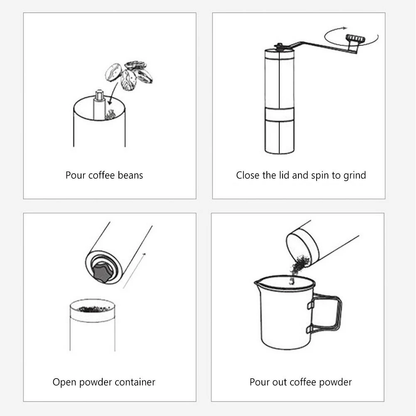 Pour coffee beans

Close the lid and spin to grind

Open powder container

Pour out coffee powder