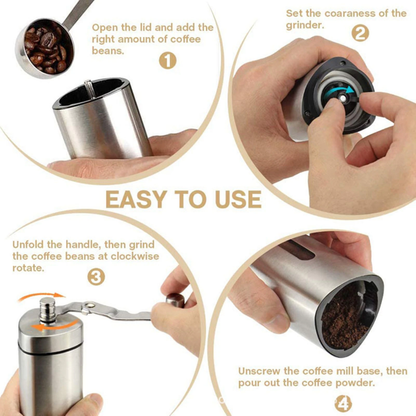 Open the lid and add the right amount of coffee beans.

1

Set the coaraness of the grinder.

2

EASY TO USE

Unfold the handle, then grind the coffee beans at clockwise rotate.

3

Unscrew the coffee mill base, then pour out the coffee powder.

4