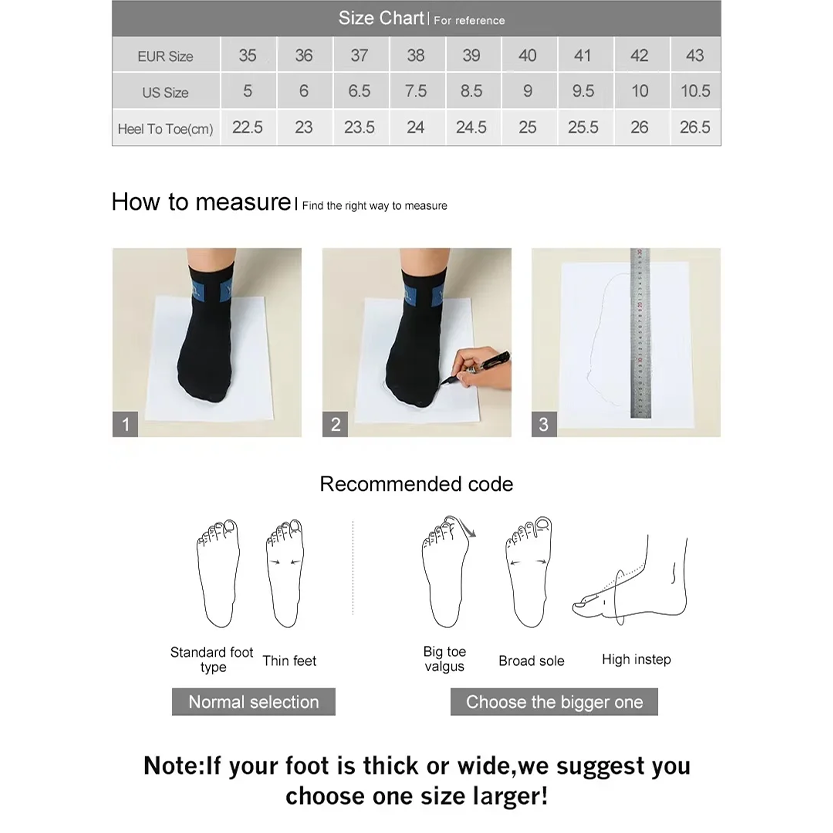 Size Chart | For reference

| EUR Size | 35 | 36 | 37 | 38 | 39 | 40 | 41 | 42 | 43 |
|---|---|---|---|---|---|---|---|---|---|
| US Size | 5 | 6 | 6.5 | 7.5 | 8.5 | 9 | 9.5 | 10 | 10.5 |
| Heel To Toe(cm) | 22.5 | 23 | 23.5 | 24 | 24.5 | 25 | 25.5 | 26 | 26.5 |

How to measure | Find the right way to measure

1

2

3

Recommended code

Standard foot type

Thin feet

Big toe valgus

Broad sole

High instep

Normal selection

Choose the bigger one

Note:If your foot is thick or wide,we suggest you choose one size larger!