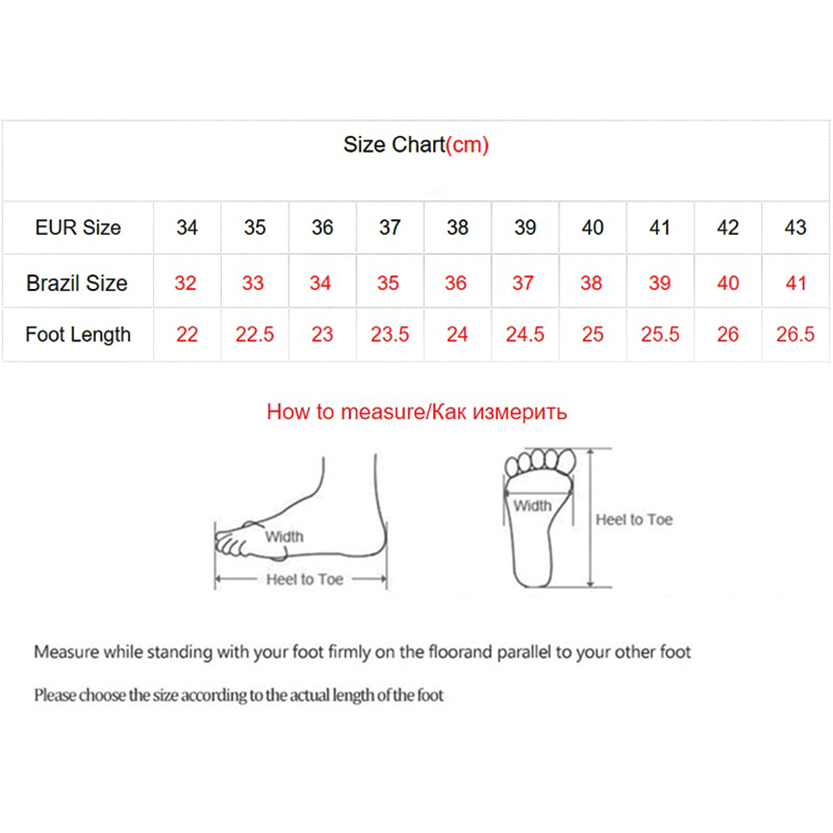 Size Chart(cm)

| EUR Size | 34 | 35 | 36 | 37 | 38 | 39 | 40 | 41 | 42 | 43 |
|---|---|---|---|---|---|---|---|---|---|---|
| Brazil Size | 32 | 33 | 34 | 35 | 36 | 37 | 38 | 39 | 40 | 41 |
| Foot Length | 22 | 22.5 | 23 | 23.5 | 24 | 24.5 | 25 | 25.5 | 26 | 26.5 |

How to measure/Как измерить

Width
Heel to Toe

Width
Heel to Toe

Measure while standing with your foot firmly on the floorand parallel to your other foot

Please choose the size according to the actual length of the foot