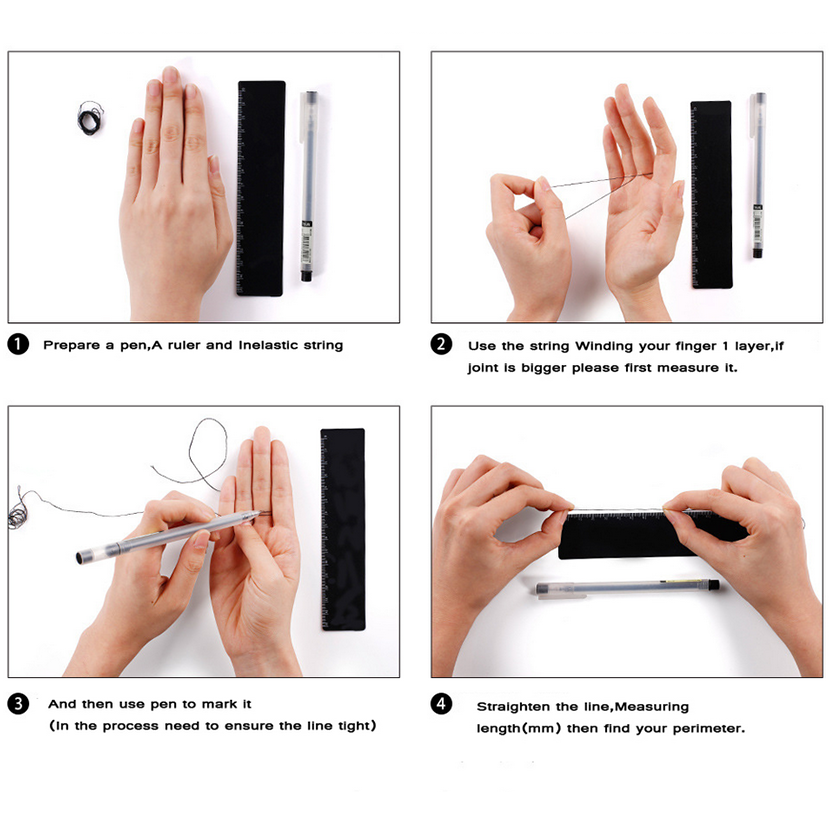 1 Prepare a pen,A ruler and Inelastic string

2 Use the string Winding your finger 1 layer,if joint is bigger please first measure it.

3 And then use pen to mark it (In the process need to ensure the line tight)

4 Straighten the line,Measuring length(mm) then find your perimeter.