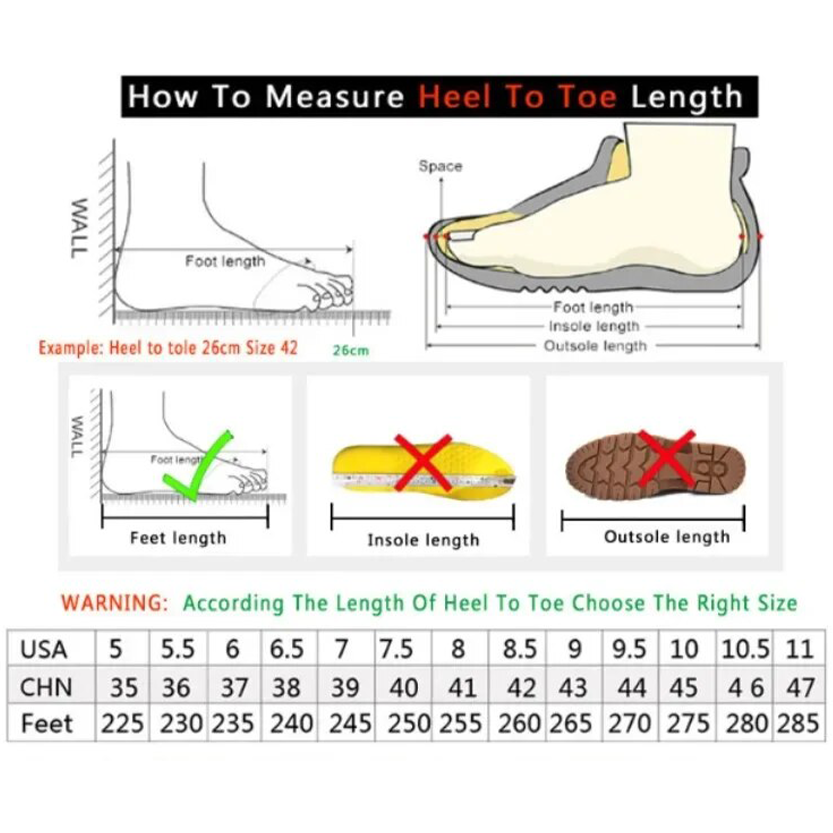 How To Measure Heel To Toe Length

WALL

Foot length

Example: Heel to tole 26cm Size 42

26cm

Space

Foot length
Insole length
Outsole length

WALL

Foot length

Feet length

Insole length

Outsole length

WARNING: According The Length Of Heel To Toe Choose The Right Size

| USA | 5 | 5.5 | 6 | 6.5 | 7 | 7.5 | 8 | 8.5 | 9 | 9.5 | 10 | 10.5 | 11 |
|---|---|---|---|---|---|---|---|---|---|---|---|---|---|
| CHN | 35 | 36 | 37 | 38 | 39 | 40 | 41 | 42 | 43 | 44 | 45 | 4 6 | 47 |
| Feet | 225 | 230 | 235 | 240 | 245 | 250 | 255 | 260 | 265 | 270 | 275 | 280 | 285 |