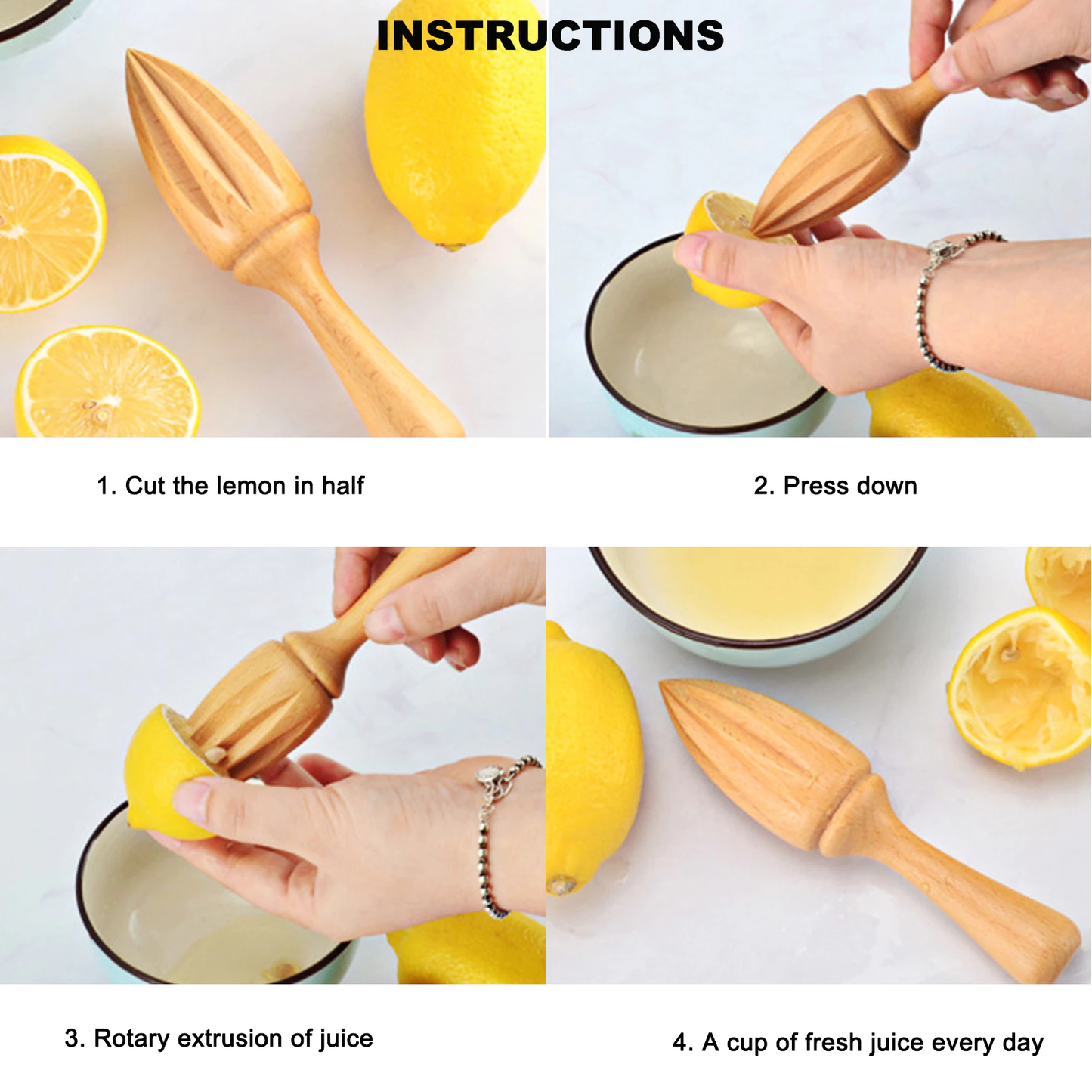 INSTRUCTIONS

1. Cut the lemon in half

2. Press down

3. Rotary extrusion of juice

4. A cup of fresh juice every day