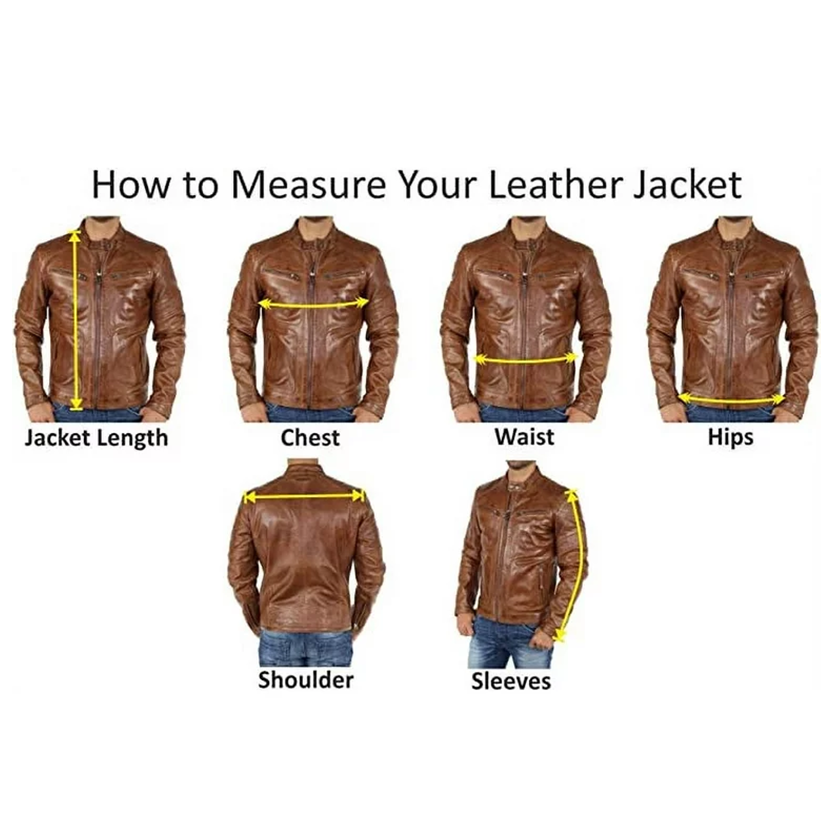 How to Measure Your Leather Jacket

Jacket Length

Chest

Waist

Hips

Shoulder

Sleeves