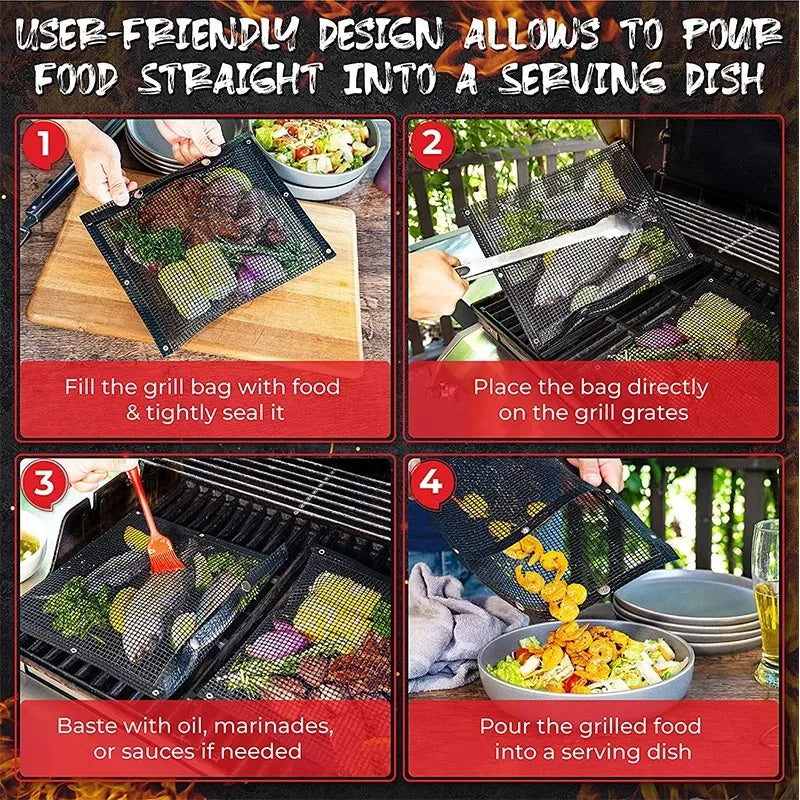 USER-FRIENDLY DESIGN ALLOWS TO POUR FOOD STRAIGHT INTO A SERVING DISH

1
Fill the grill bag with food & tightly seal it

2
Place the bag directly on the grill grates

3
Baste with oil, marinades, or sauces if needed

4
Pour the grilled food into a serving dish